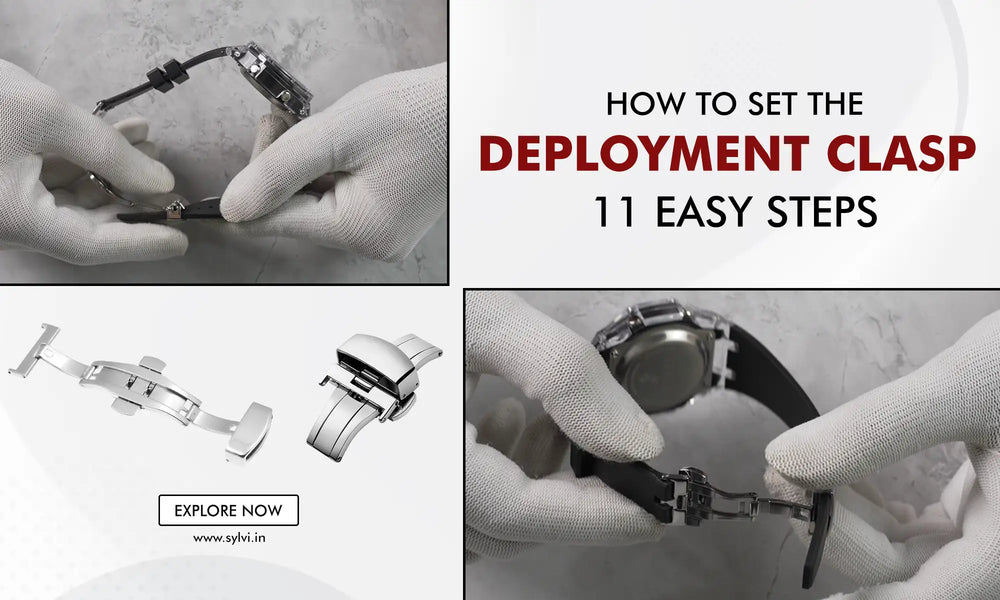 HOW TO SET THE
DEPLOYMENT CLASP
11 EASY STEPS

EXPLORE NOW

www.sylvi.in