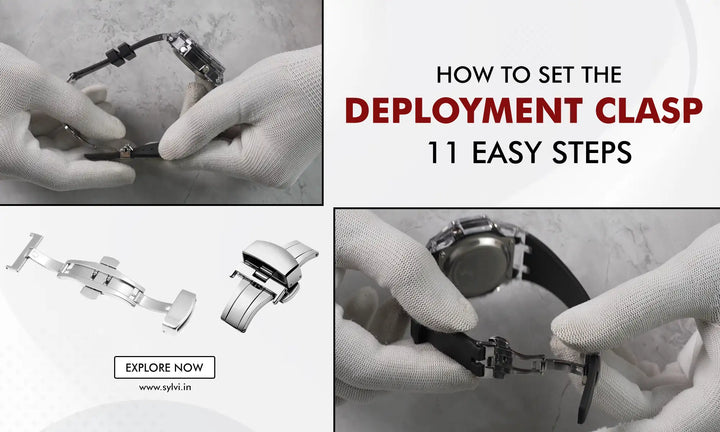 HOW TO SET THE
DEPLOYMENT CLASP
11 EASY STEPS

EXPLORE NOW
www.sylvi.in