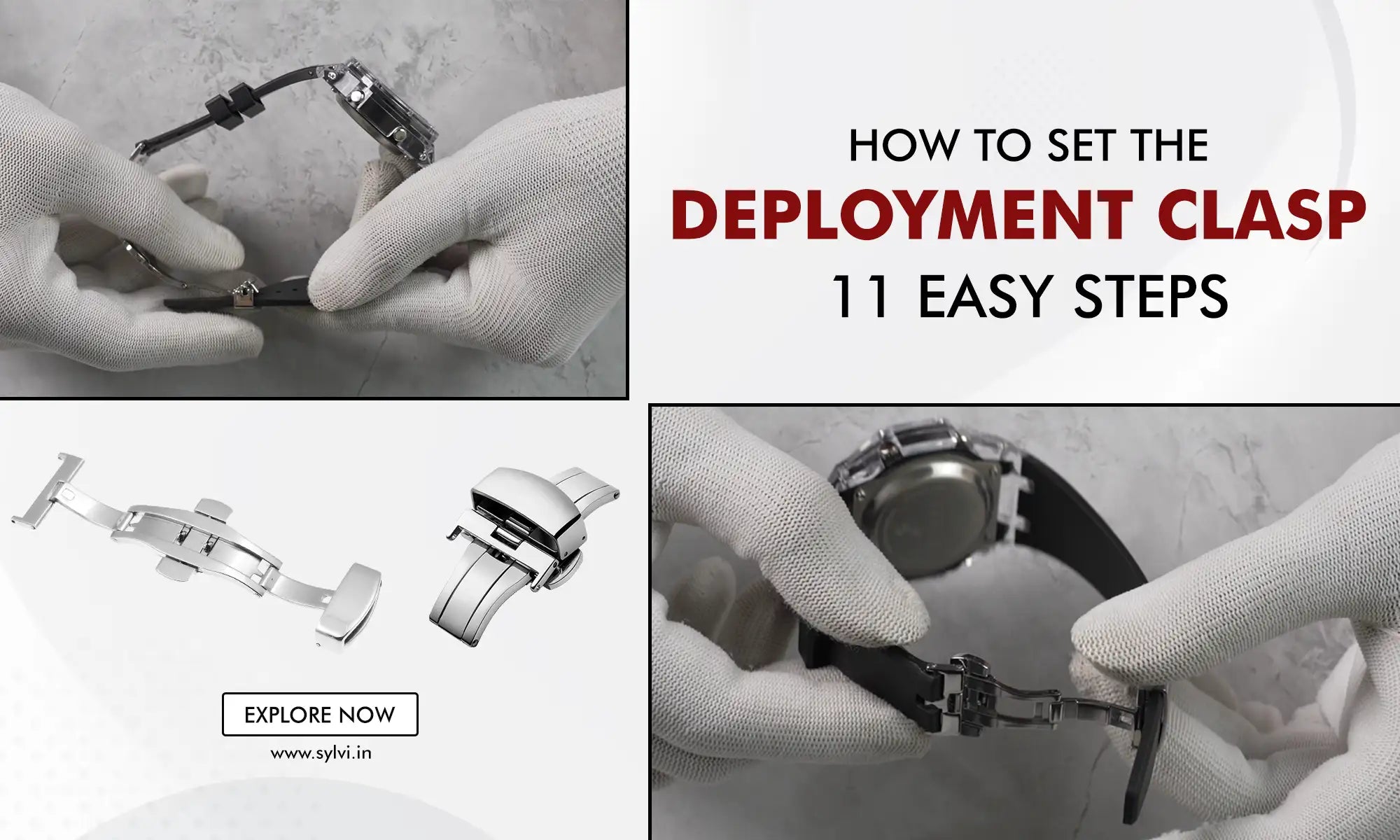 HOW TO SET THE
DEPLOYMENT CLASP
11 EASY STEPS

EXPLORE NOW

www.sylvi.in